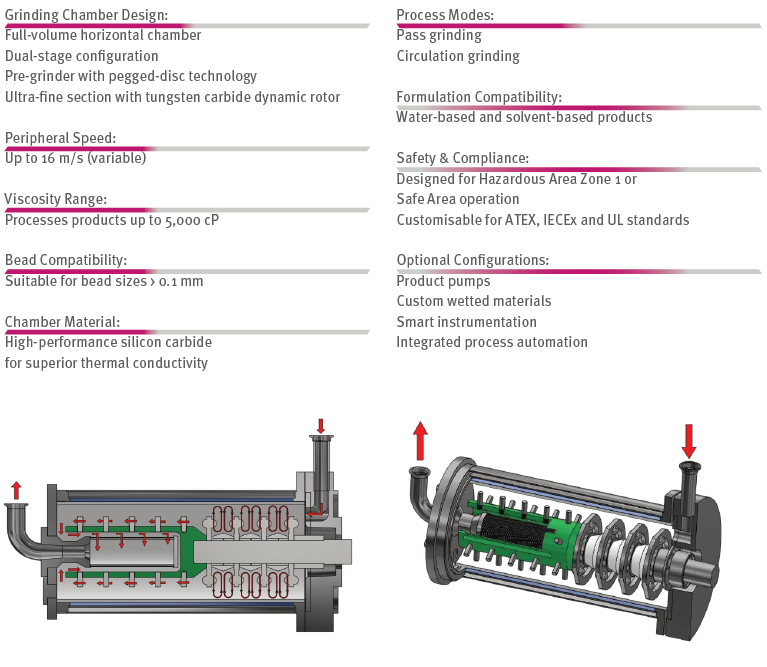 Grinding Chamber Design:
Full-volume horizontal chamber
Dual-stage configuration
Pre-grinder with pegged-disc technology
Ultra-fine section with tungsten carbide dynamic rotor

Peripheral Speed:
Up to 16 m/s (variable)

Viscosity Range:
Processes products up to 5,000 cP

Bead Compatibility:
Suitable for bead sizes > 0.1 mm

Chamber Material:
High-performance silicon carbide for superior thermal conductivity

Process Modes:
Pass grinding
Circulation grinding

Formulation Compatibility:
Water-based and solvent-based products

Safety & Compliance:
Designed for Hazardous Area Zone 1 or Safe Area operation
Customisable for ATEX, IECEx and UL standards

Optional Configurations:
Product pumps
Custom wetted materials
Smart instrumentation
Integrated process automation