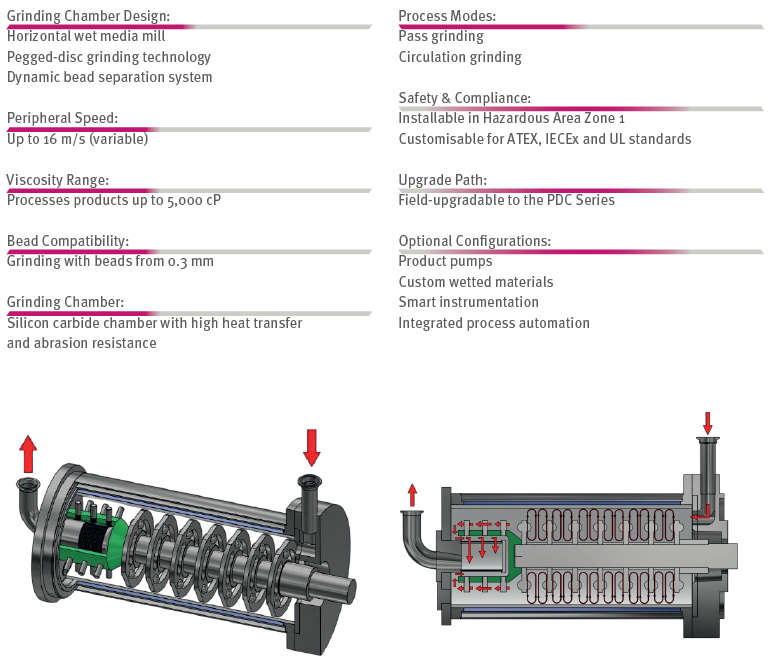 Grinding Chamber Design:
Horizontal wet media mill
Pegged-disc grinding technology
Dynamic bead separation system

Peripheral Speed:
Up to 16 m/s (variable)

Viscosity Range:
Processes products up to 5,000 cP

Bead Compatibility:
Grinding with beads from 0.3 mm

Grinding Chamber:
Silicon carbide chamber with high heat transfer and abrasion resistance

Process Modes:
Pass grinding
Circulation grinding

Safety & Compliance:
Installable in Hazardous Area Zone 1
Customisable for ATEX, IECEx and UL standards

Upgrade Path:
Field-upgradable to the PDC Series

Optional Configurations:
Product pumps
Custom wetted materials
Smart instrumentation
Integrated process automation